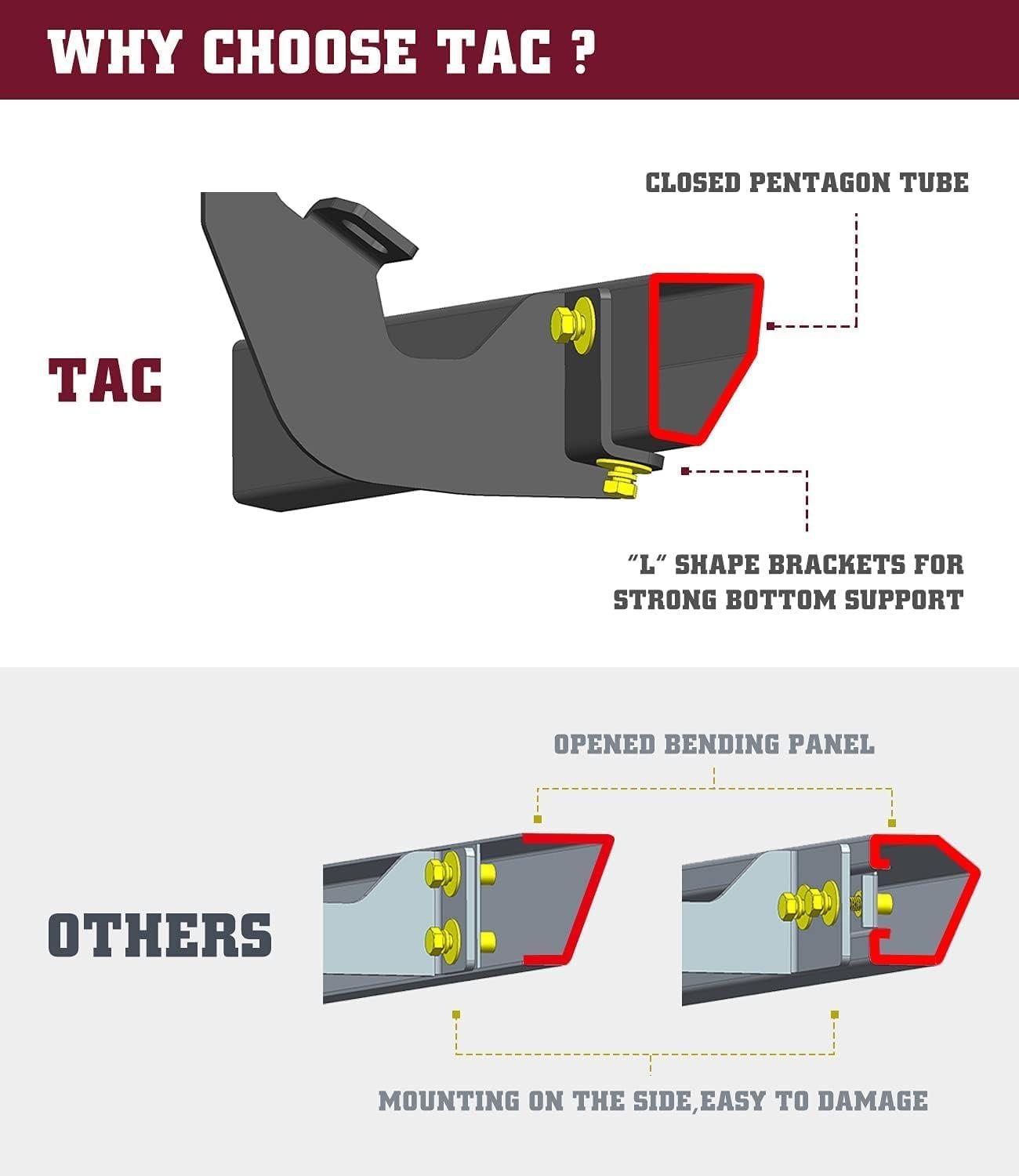 WHY CHOOSE TAC ?

CLOSED PENTAGON TUBE

TAC

"L" SHAPE BRACKETS FOR STRONG BOTTOM SUPPORT

OPENED BENDING PANEL

OTHERS

MOUNTING ON THE SIDE,EASY TO DAMAGE