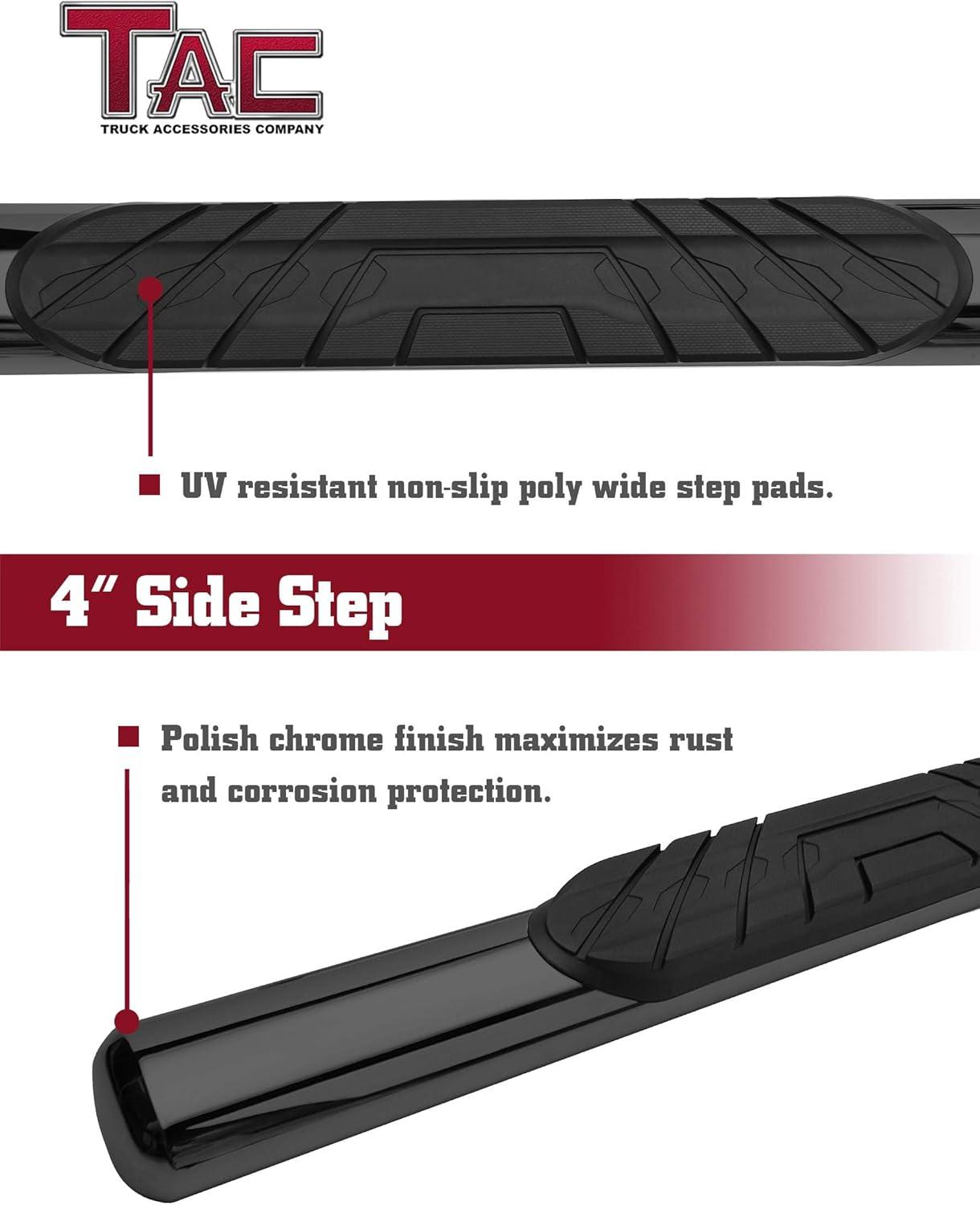 TAC
TRUCK ACCESSORIES COMPANY

UV resistant non-slip poly wide step pads.

4" Side Step

Polish chrome finish maximizes rust and corrosion protection.